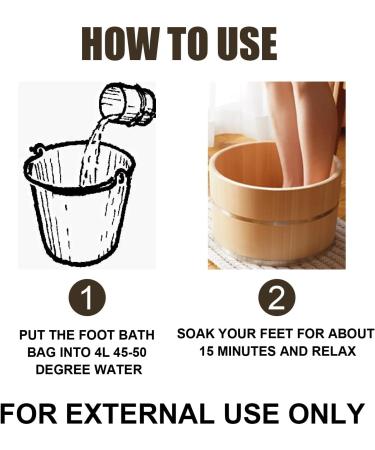 HOW TO USE

1

PUT THE FOOT BATH BAG INTO 4L 45-50 DEGREE WATER

2

SOAK YOUR FEET FOR ABOUT 15 MINUTES AND RELAX

FOR EXTERNAL USE ONLY