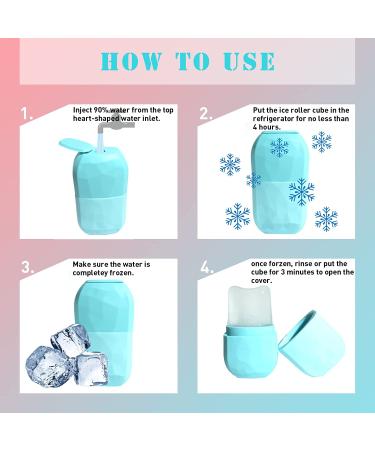 HOW TO USE

1. Inject 90% water from the top heart-shaped water inlet.

2. Put the ice roller cube in the refrigerator for no less than 4 hours.

3. Make sure the water is completey frozen.

4. once forzen, rinse or put the cube for 3 minutes to open the cover.