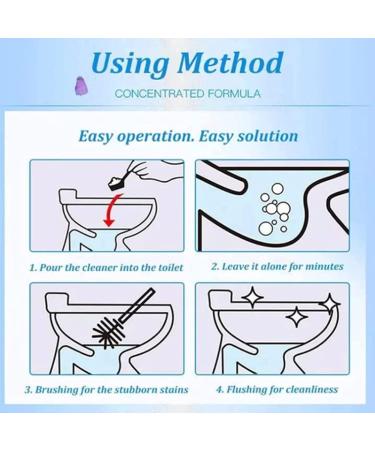 Using Method

CONCENTRATED FORMULA

Easy operation. Easy solution

1. Pour the cleaner into the toilet

2. Leave it alone for minutes

3. Brushing for the stubborn stains

4. Flushing for cleanliness