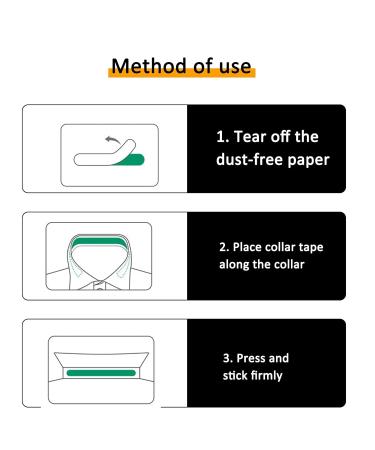 Method of use

1. Tear off the dust-free paper

2. Place collar tape along the collar

3. Press and stick firmly