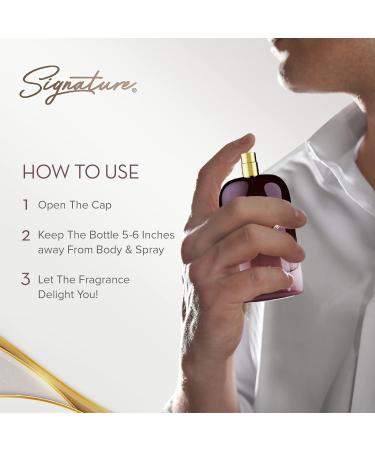 Signature.

HOW TO USE

1 Open The Cap

2 Keep The Bottle 5-6 Inches away From Body & Spray

3 Let The Fragrance Delight You!