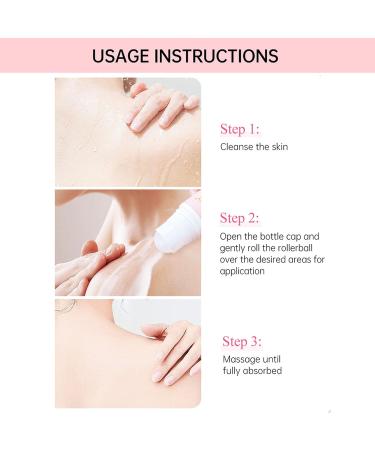 USAGE INSTRUCTIONS

Step 1:
Cleanse the skin

Step 2:
Open the bottle cap and gently roll the rollerball over the desired areas for application

Step 3:
Massage until fully absorbed