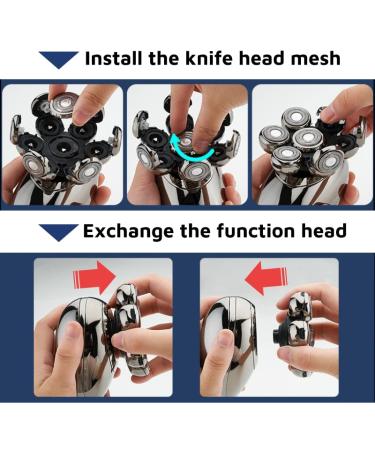 Install the knife head mesh

Exchange the function head