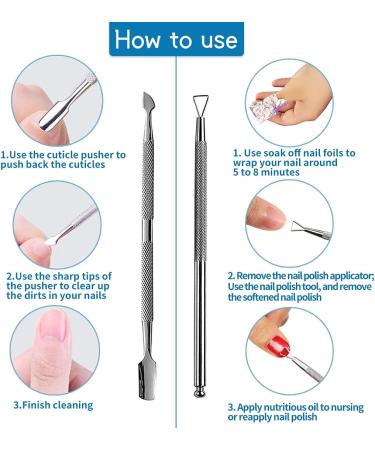 How to use

1.Use the cuticle pusher to push back the cuticles

2.Use the sharp tips of the pusher to clear up the dirts in your nails

3.Finish cleaning

1. Use soak off nail foils to wrap your nail around 5 to 8 minutes

2. Remove the nail polish applicator; Use the nail polish tool, and remove the softened nail polish

3. Apply nutritious oil to nursing or reapply nail polish