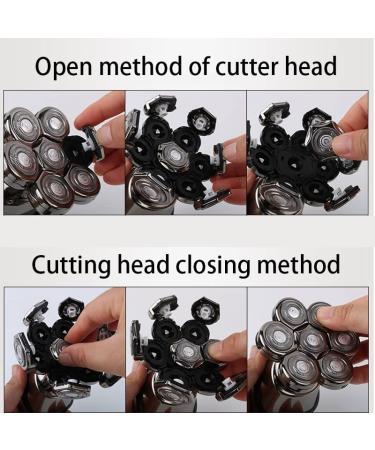 Open method of cutter head

Cutting head closing method