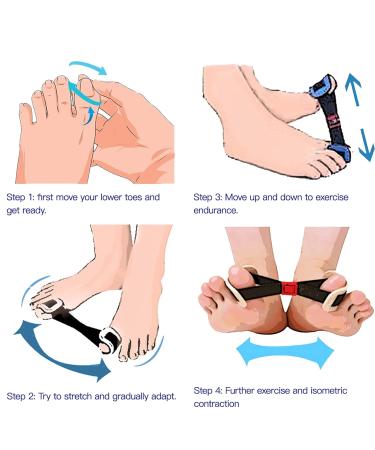 Step 1: first move your lower toes and get ready.

Step 3: Move up and down to exercise endurance.

Step 2: Try to stretch and gradually adapt.

Step 4: Further exercise and isometric contraction