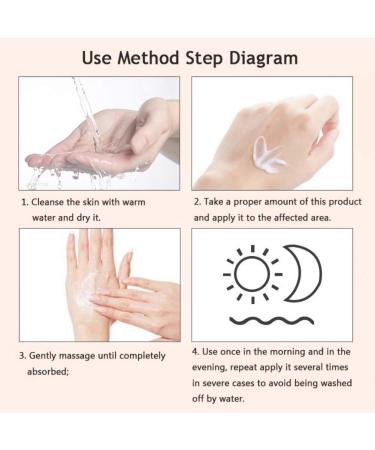 Use Method Step Diagram

1. Cleanse the skin with warm water and dry it.

2. Take a proper amount of this product and apply it to the affected area.

3. Gently massage until completely absorbed;

4. Use once in the morning and in the evening, repeat apply it several times in severe cases to avoid being washed off by water.