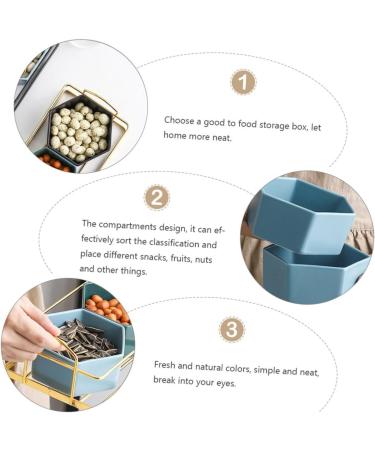 1

Choose a good to food storage box, let home more neat.

2

The compartments design, it can effectively sort the classification and place different snacks, fruits, nuts and other things.

3

Fresh and natural colors, simple and neat, break into your eyes.