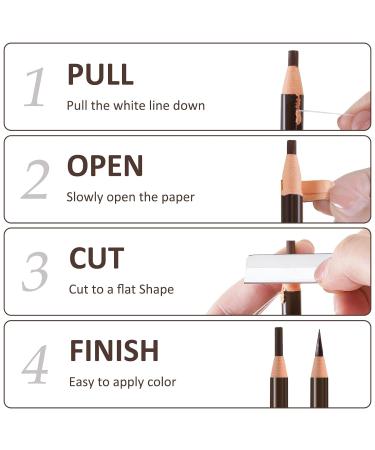 1 PULL
Pull the white line down

2 OPEN
Slowly open the paper

3 CUT
Cut to a flat Shape

4 FINISH
Easy to apply color