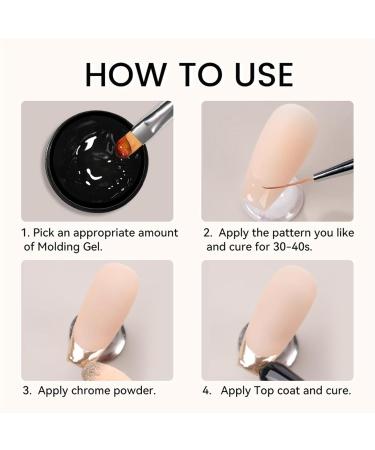 HOW TO USE

1. Pick an appropriate amount of Molding Gel.

2. Apply the pattern you like and cure for 30-40s.

3. Apply chrome powder.

4. Apply Top coat and cure.