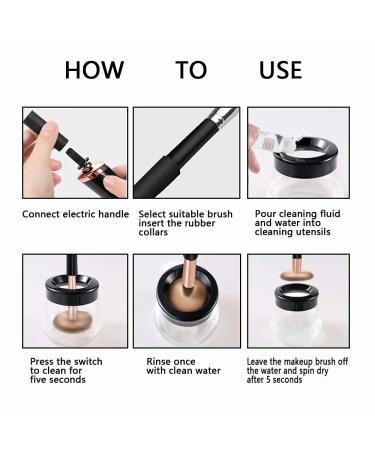 HOW TO USE

Connect electric handle

Select suitable brush insert the rubber collars

Pour cleaning fluid and water into cleaning utensils

Press the switch to clean for five seconds

Rinse once with clean water

Leave the makeup brush off the water and spin dry after 5 seconds