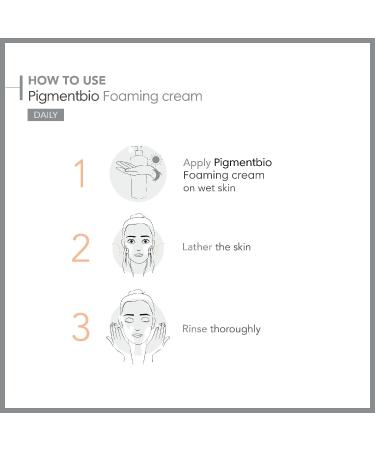 HOW TO USE
Pigmentbio Foaming cream

DAILY

1

Apply Pigmentbio Foaming cream on wet skin

2

Lather the skin

3

Rinse thoroughly