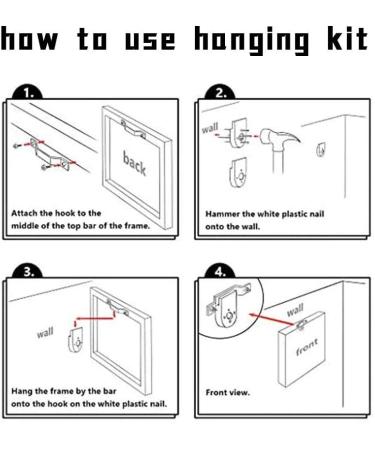 how to use hanging kit

1.

back

Attach the hook to the middle of the top bar of the frame.

2.

wall

Hammer the white plastic nail onto the wall.

3.

wall

Hang the frame by the bar onto the hook on the white plastic nail.

4.

wall

front

Front view.