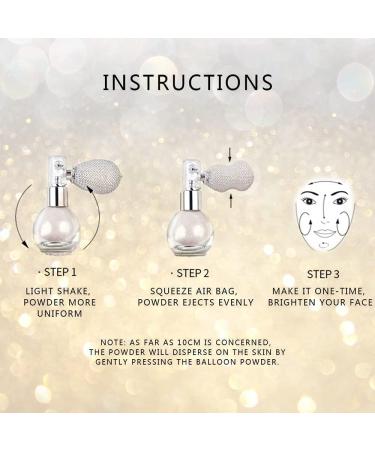 INSTRUCTIONS

· STEP 1

LIGHT SHAKE, POWDER MORE UNIFORM

· STEP 2

SQUEEZE AIR BAG, POWDER EJECTS EVENLY

STEP 3

MAKE IT ONE-TIME, BRIGHTEN YOUR FACE

NOTE: AS FAR AS 10CM IS CONCERNED, THE POWDER WILL DISPERSE ON THE SKIN BY GENTLY PRESSING THE BALLOON POWDER.