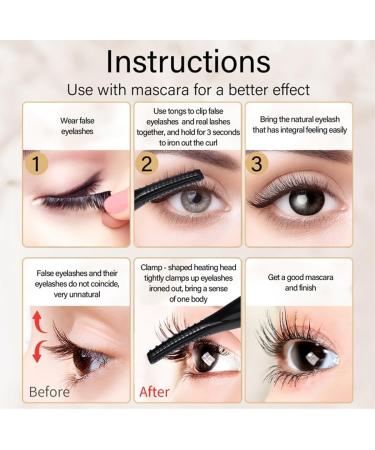 Instructions

Use with mascara for a better effect

Wear false eyelashes

1

Use tongs to clip false eyelashes and real lashes together, and hold for 3 seconds to iron out the curl

2

Bring the natural eyelash that has integral feeling easily

3

False eyelashes and their eyelashes do not coincide, very unnatural

Before

Clamp - shaped heating head tightly clamps up eyelashes ironed out, bring a sense of one body

After

Get a good mascara and finish