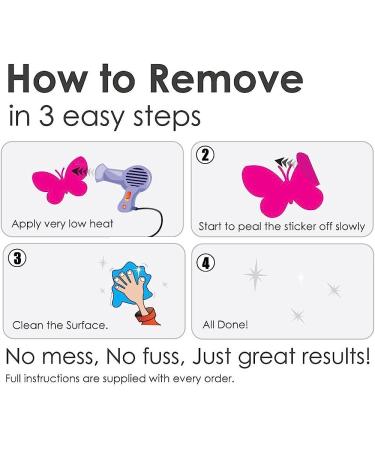 How to Remove
in 3 easy steps

Apply very low heat

②
Start to peal the sticker off slowly

③
Clean the Surface.

④
All Done!

No mess, No fuss, Just great results!
Full instructions are supplied with every order.