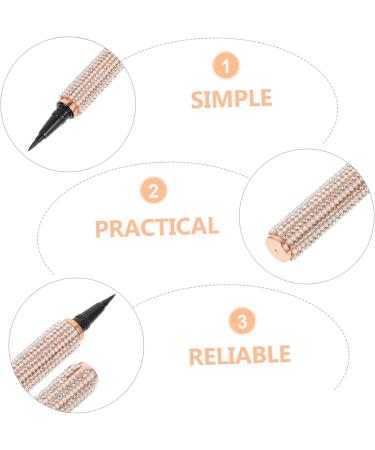 1
SIMPLE

2
PRACTICAL

3
RELIABLE