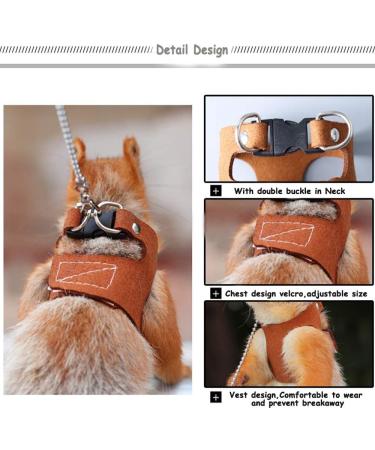 Detail Design

+ With double buckle in Neck

+ Chest design velcro,adjustable size

+ Vest design,Comfortable to wear and prevent breakaway