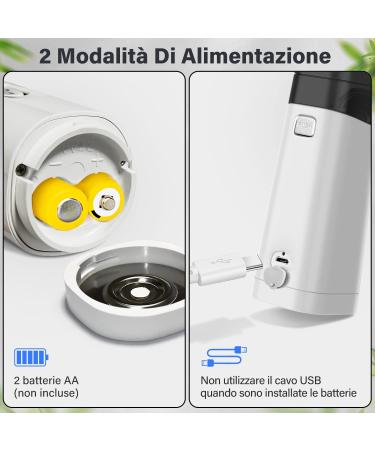 2 Modalità Di Alimentazione

2 batterie AA
(non incluse)

Non utilizzare il cavo USB
quando sono installate le batterie