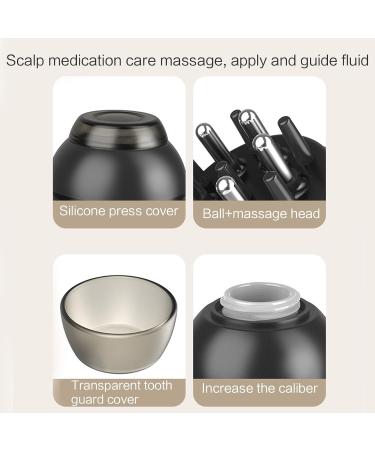 Scalp medication care massage, apply and guide fluid

Silicone press cover

Ball+massage head

Transparent tooth guard cover

Increase the caliber