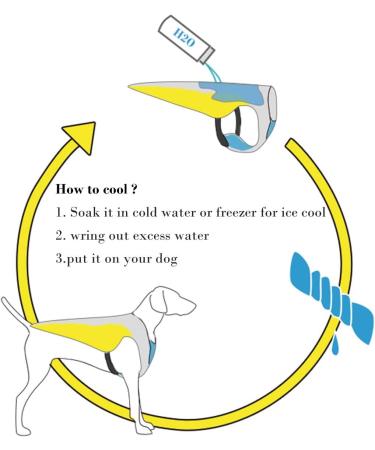 H2O

How to cool ?

1. Soak it in cold water or freezer for ice cool

2. wring out excess water

3.put it on your dog