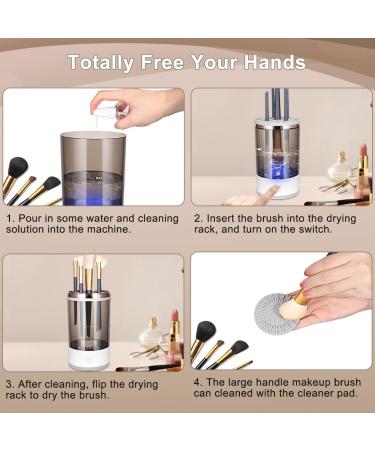 Totally Free Your Hands

1. Pour in some water and cleaning solution into the machine.

2. Insert the brush into the drying rack, and turn on the switch.

3. After cleaning, flip the drying rack to dry the brush.

4. The large handle makeup brush can cleaned with the cleaner pad.