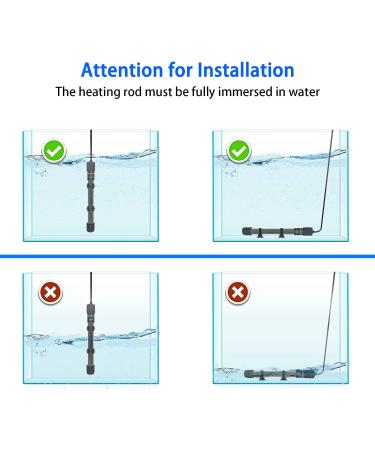 Attention for Installation
The heating rod must be fully immersed in water