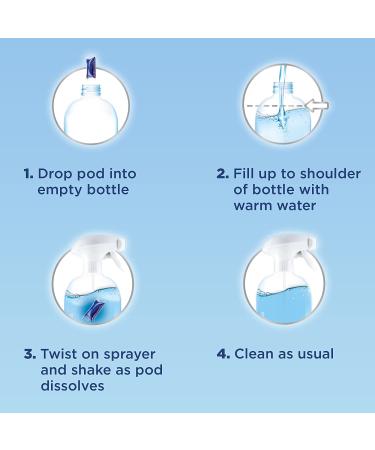 1. Drop pod into empty bottle

2. Fill up to shoulder of bottle with warm water

3. Twist on sprayer and shake as pod dissolves

4. Clean as usual