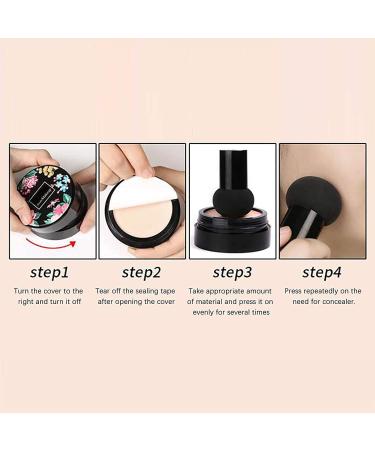 step1
Turn the cover to the right and turn it off

step2
Tear off the sealing tape after opening the cover

step3
Take appropriate amount of material and press it on evenly for several times

step4
Press repeatedly on the need for concealer.