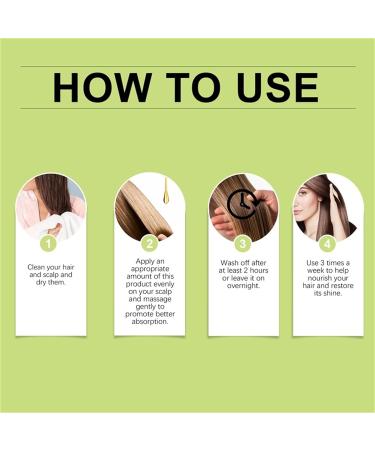 HOW TO USE

1

Clean your hair and scalp and dry them.

2

Apply an appropriate amount of this product evenly on your scalp and massage gently to promote better absorption.

3

Wash off after at least 2 hours or leave it on overnight.

4

Use 3 times a week to help nourish your hair and restore its shine.