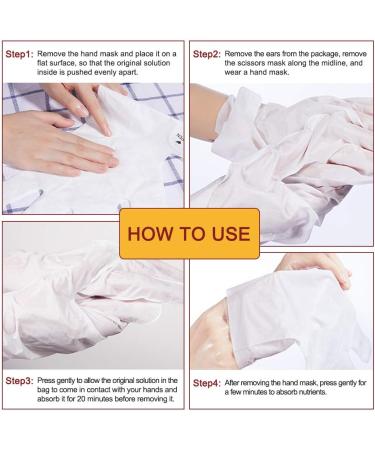 Step1: Remove the hand mask and place it on a flat surface, so that the original solution inside is pushed evenly apart.

Step2: Remove the ears from the package, remove the scissors mask along the midline, and wear a hand mask.

HOW TO USE

Step3: Press gently to allow the original solution in the bag to come in contact with your hands and absorb it for 20 minutes before removing it.

Step4: After removing the hand mask, press gently for a few minutes to absorb nutrients.