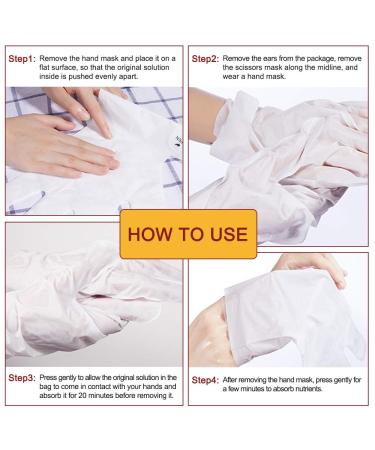 Step1: Remove the hand mask and place it on a flat surface, so that the original solution inside is pushed evenly apart.

Step2: Remove the ears from the package, remove the scissors mask along the midline, and wear a hand mask.

HOW TO USE

Step3: Press gently to allow the original solution in the bag to come in contact with your hands and absorb it for 20 minutes before removing it.

Step4: After removing the hand mask, press gently for a few minutes to absorb nutrients.