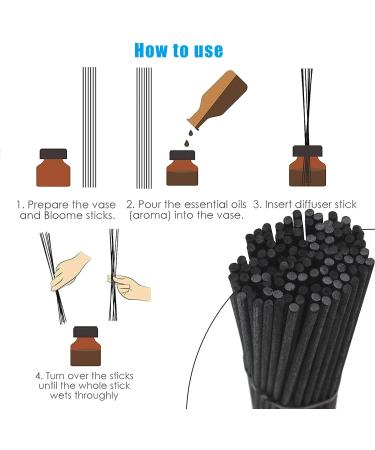 How to use

1. Prepare the vase and Bloome sticks.

2. Pour the essential oils (aroma) into the vase.

3. Insert diffuser stick

4. Turn over the sticks until the whole stick wets throughly