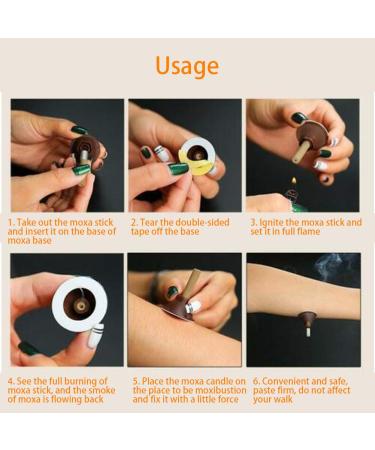 Usage

1. Take out the moxa stick and insert it on the base of moxa base

2. Tear the double-sided tape off the base

3. Ignite the moxa stick and set it in full flame

4. See the full burning of moxa stick, and the smoke of moxa is flowing back

5. Place the moxa candle on the place to be moxibustion and fix it with a little force

6. Convenient and safe, paste firm, do not affect your walk