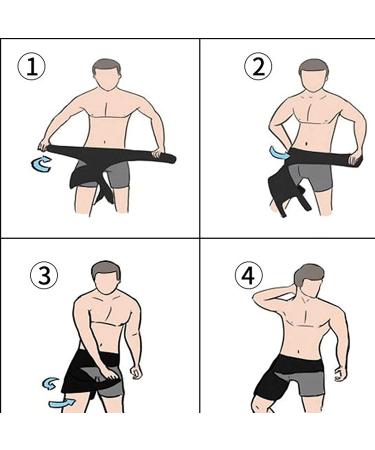 ①
②
③
④