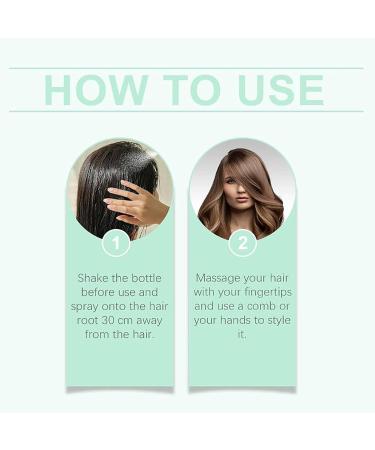 HOW TO USE

1

Shake the bottle before use and spray onto the hair root 30 cm away from the hair.

2

Massage your hair with your fingertips and use a comb or your hands to style it.