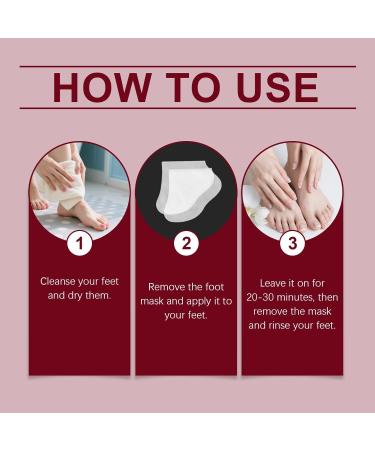 HOW TO USE

1

Cleanse your feet and dry them.

2

Remove the foot mask and apply it to your feet.

3

Leave it on for 20-30 minutes, then remove the mask and rinse your feet.