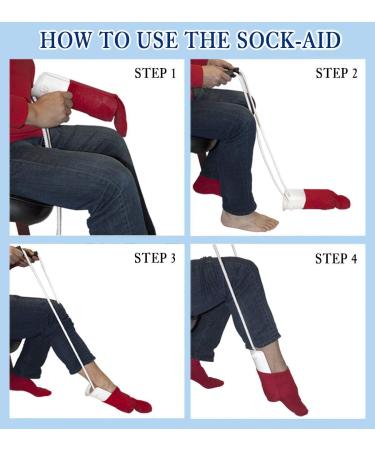 HOW TO USE THE SOCK-AID

STEP 1

STEP 2

STEP 3

STEP 4