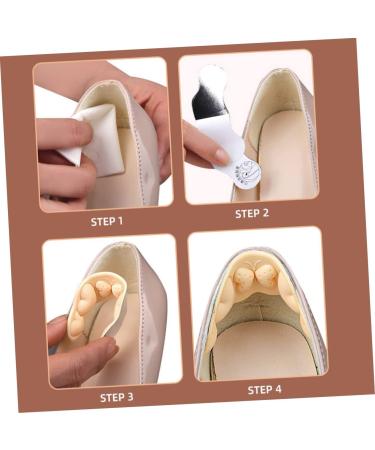 STEP 1

STEP 2

STEP 3

STEP 4