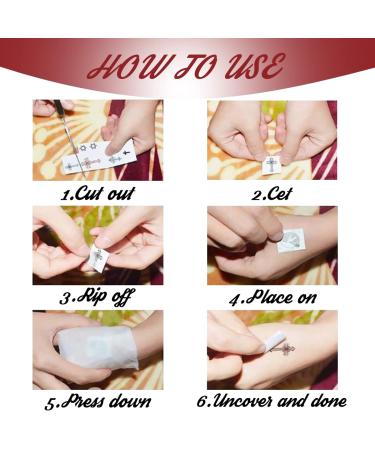 HOW TO USE

1.Cut out

2.Cet

3.Rip off

4.Place on

5.Press down

6.Uncover and done