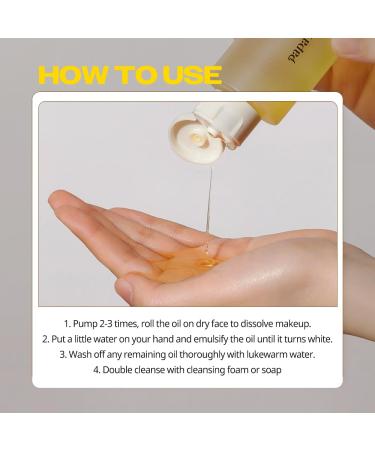 papa

HOW TO USE

1. Pump 2-3 times, roll the oil on dry face to dissolve makeup.
2. Put a little water on your hand and emulsify the oil until it turns white.
3. Wash off any remaining oil thoroughly with lukewarm water.
4. Double cleanse with cleansing foam or soap