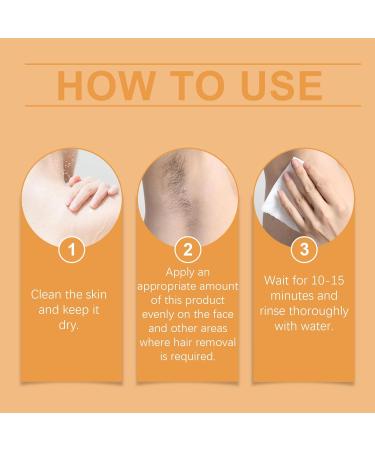 HOW TO USE

1

Clean the skin and keep it dry.

2

Apply an appropriate amount of this product evenly on the face and other areas where hair removal is required.

3

Wait for 10-15 minutes and rinse thoroughly with water.