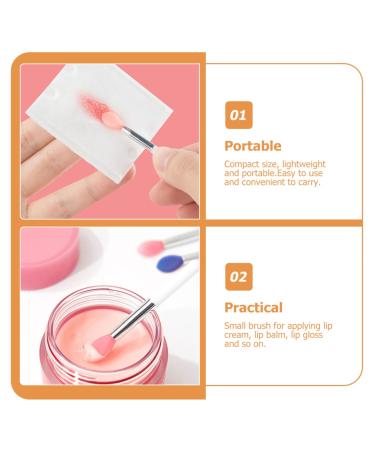 01

Portable

Compact size, lightweight and portable.Easy to use and convenient to carry.

02

Practical

Small brush for applying lip cream, lip balm, lip gloss and so on.