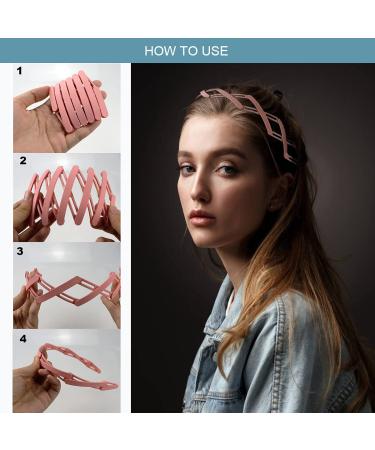 HOW TO USE

1

2

3

4