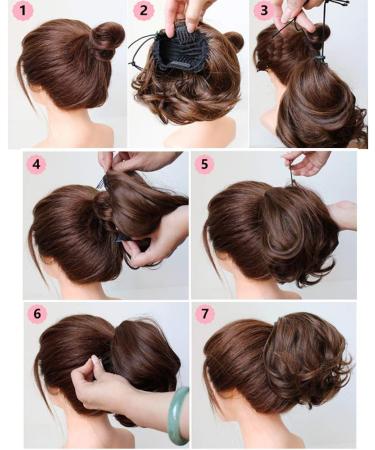 1
2
3
4
5
6
7