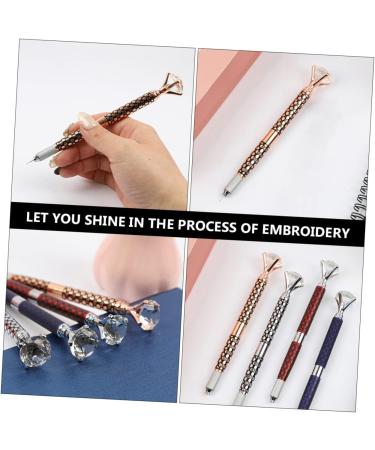 LET YOU SHINE IN THE PROCESS OF EMBROIDERY