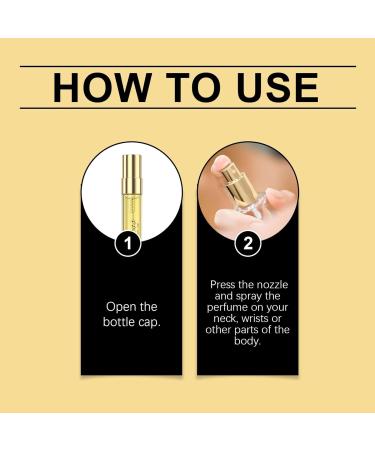 HOW TO USE

1

Open the bottle cap.

2

Press the nozzle and spray the perfume on your neck, wrists or other parts of the body.