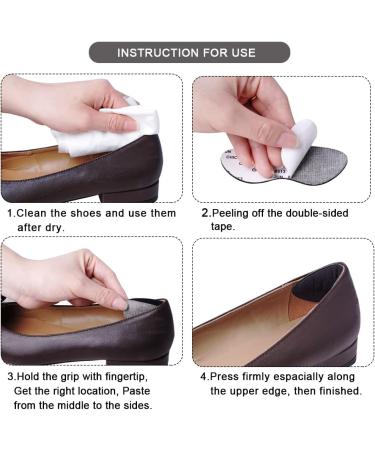 INSTRUCTION FOR USE

1.Clean the shoes and use them after dry.

2.Peeling off the double-sided tape.

3.Hold the grip with fingertip, Get the right location, Paste from the middle to the sides.

4.Press firmly espacially along the upper edge, then finished.