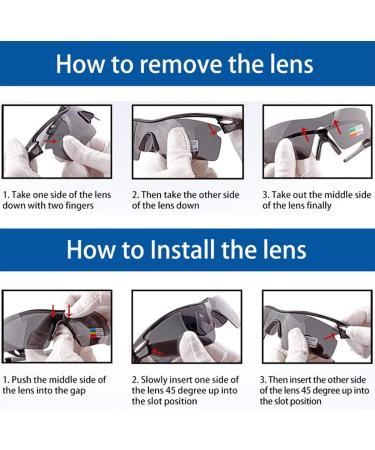 How to remove the lens

1. Take one side of the lens down with two fingers

2. Then take the other side of the lens down

3. Take out the middle side of the lens finally

How to Install the lens

1. Push the middle side of the lens into the gap

2. Slowly insert one side of the lens 45 degree up into the slot position

3. Then insert the other side of the lens 45 degree up into the slot position