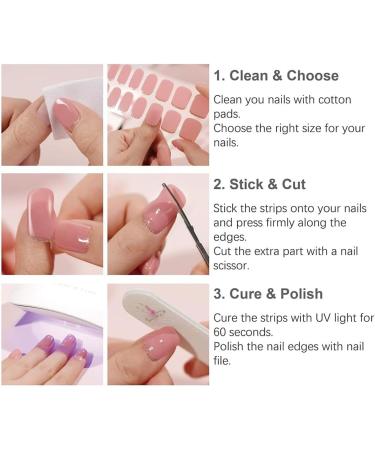 1. Clean & Choose

Clean you nails with cotton pads.
Choose the right size for your nails.

2. Stick & Cut

Stick the strips onto your nails and press firmly along the edges.
Cut the extra part with a nail scissor.

3. Cure & Polish

Cure the strips with UV light for 60 seconds.
Polish the nail edges with nail file.